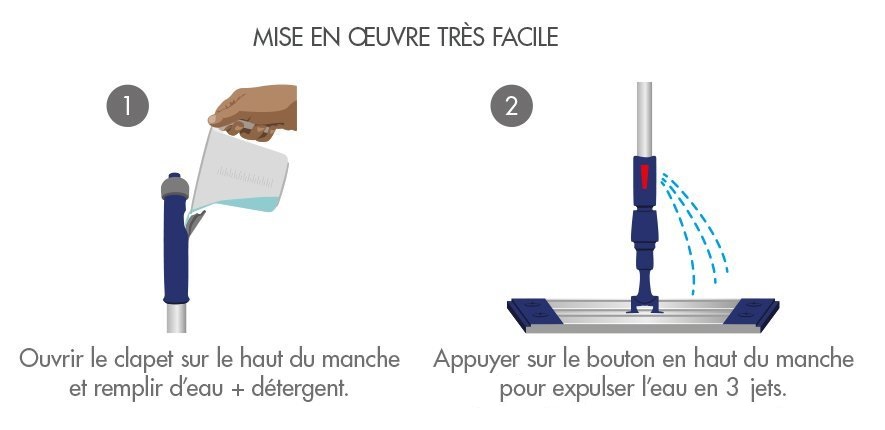 MISE EN ŒUVRE TRÈS FACILE

1

Ouvrir le clapet sur le haut du manche et remplir d'eau + détergent.

2

Appuyer sur le bouton en haut du manche pour expulser l'eau en 3 jets.